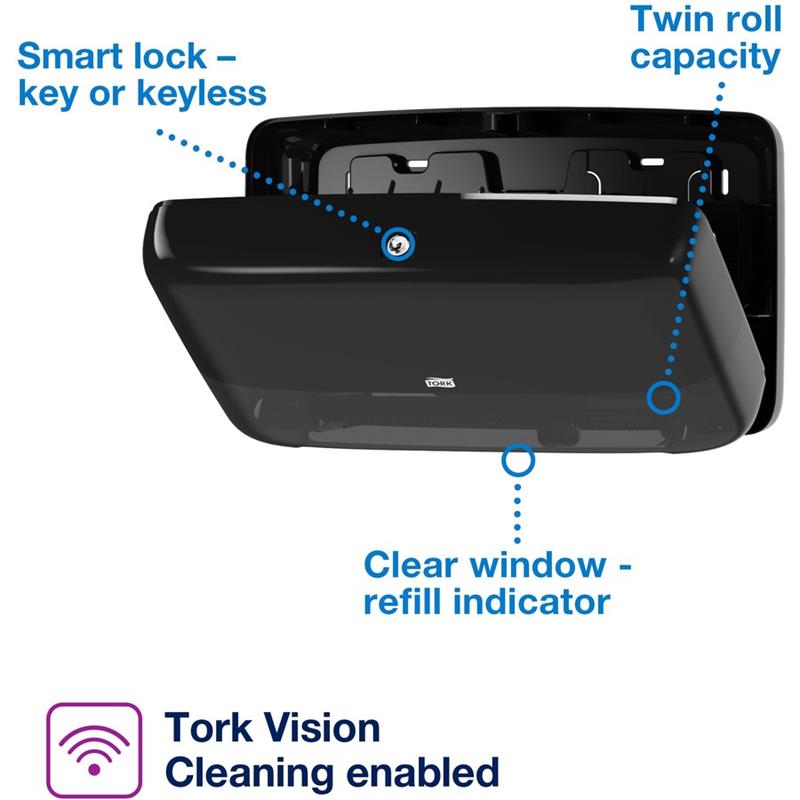 Smart lock – key or keyless

Twin roll capacity

TORK

Clear window - refill indicator

Tork Vision Cleaning enabled